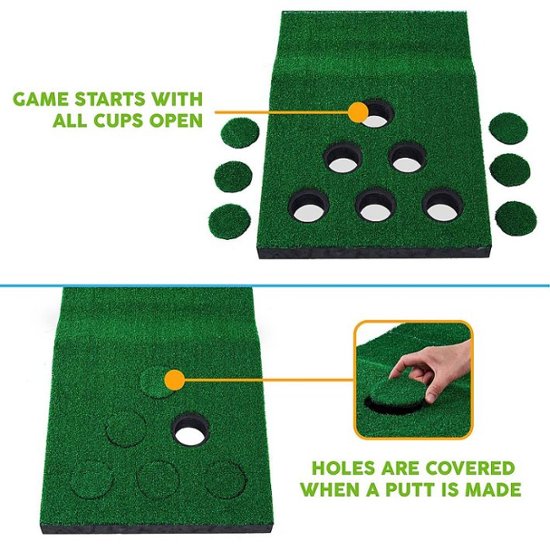 GAME STARTS WITH ALL CUPS OPEN

HOLES ARE COVERED WHEN A PUTT IS MADE